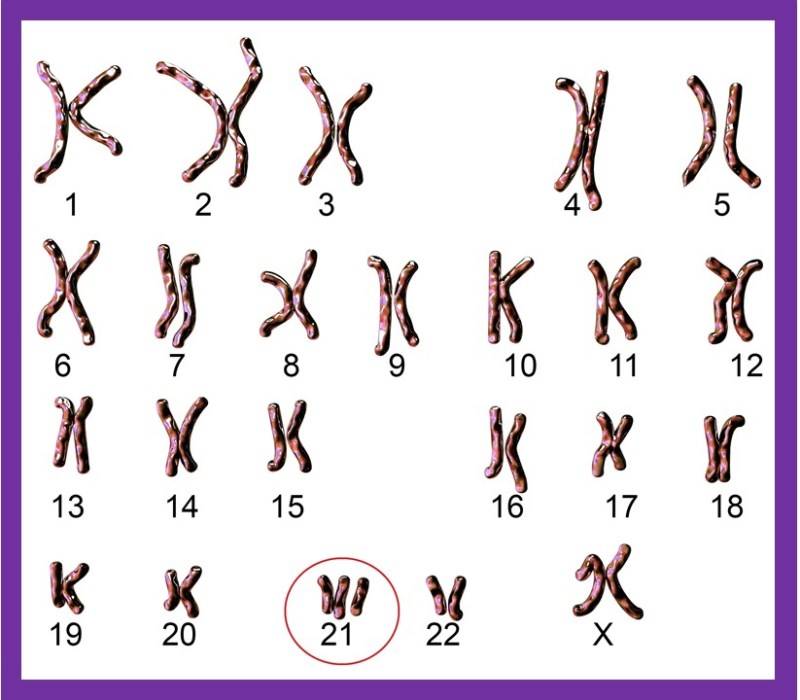 1 2 3 4 5

6 7 8 9 10 11 12

13 14 15 16 17 18

19 20 21 22 X