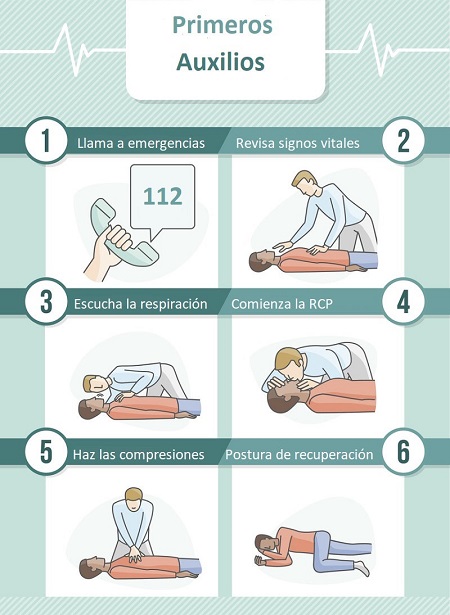 Primeros Auxilios

1 Llama a emergencias

112

Revisa signos vitales 2

3 Escucha la respiración

Comienza la RCP 4

5 Haz las compresiones

Postura de recuperación 6