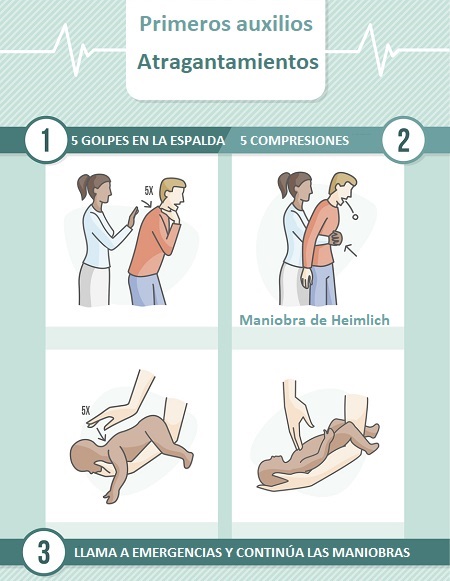 Primeros auxilios
Atragantamientos

1 5 GOLPES EN LA ESPALDA

5 COMPRESIONES 2

5X

Maniobra de Heimlich

5X

3 LLAMA A EMERGENCIAS Y CONTINÚA LAS MANIOBRAS