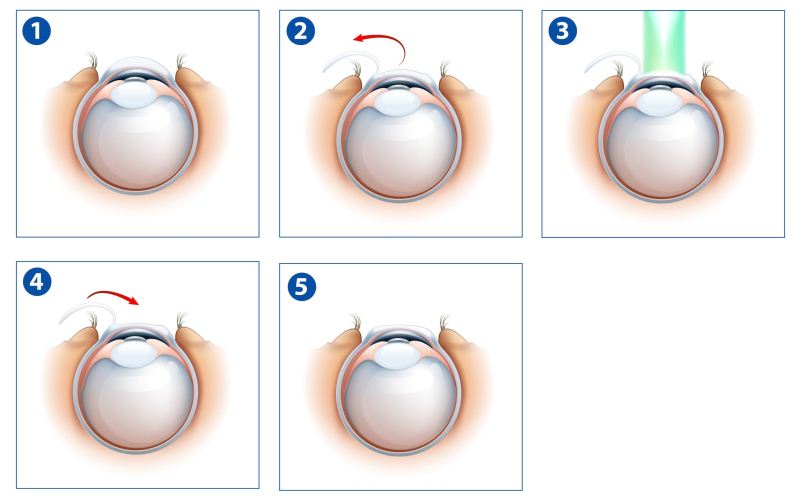 1

2

3

4

5